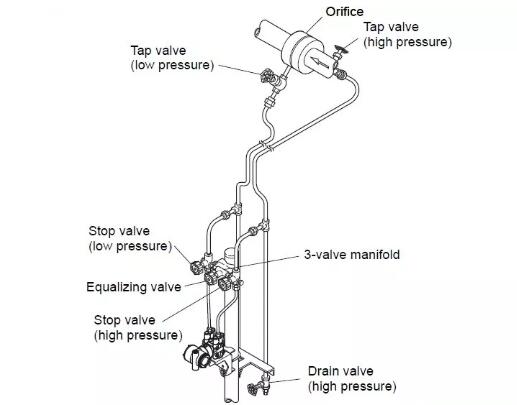 Orifice

Tap valve
(high pressure)

Tap valve
(low pressure)

Stop valve
(low pressure)

3-valve manifold

Equalizing valve

Stop valve
(high pressure)

Drain valve
(high pressure)